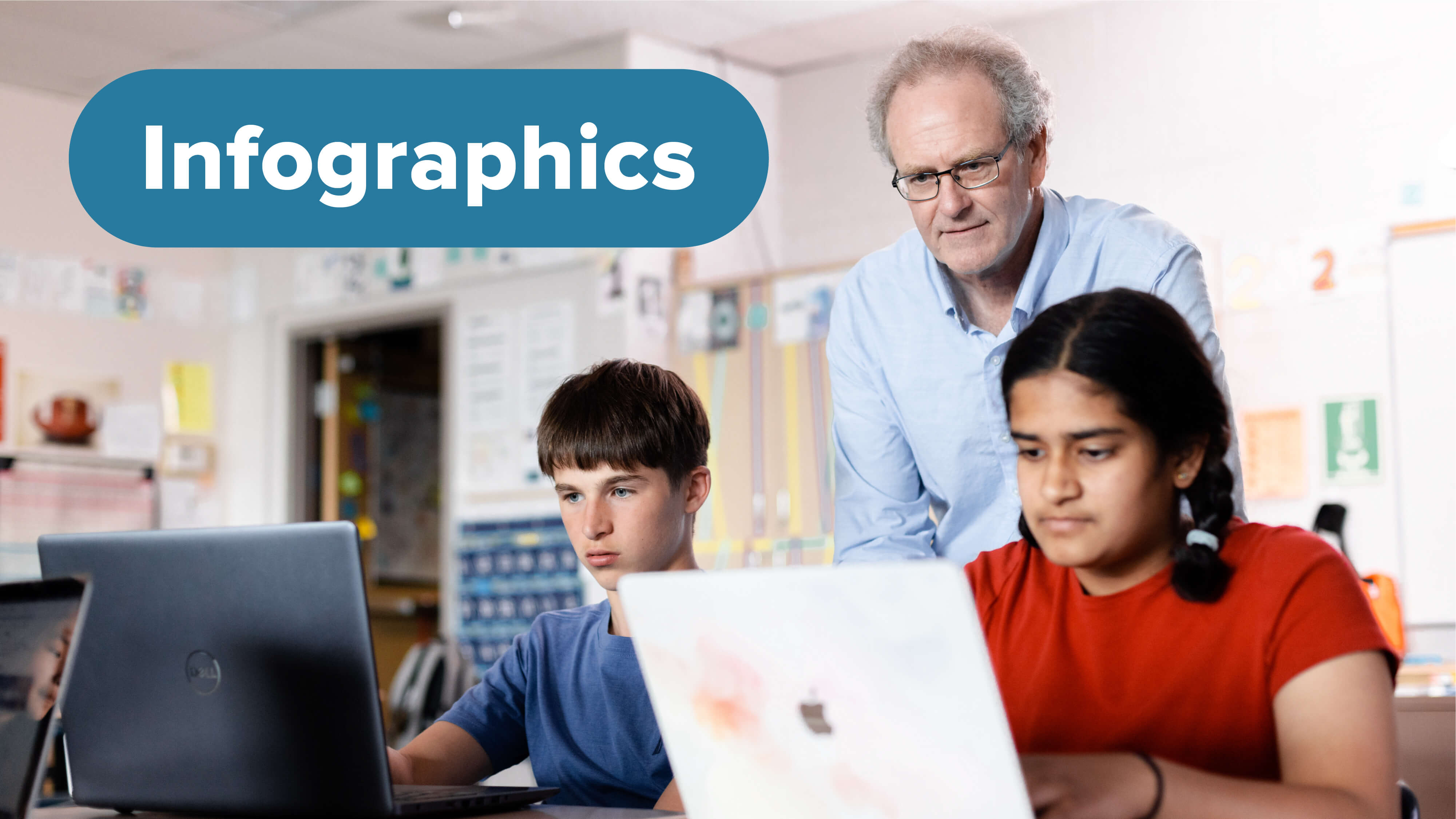 Infographics

DELL